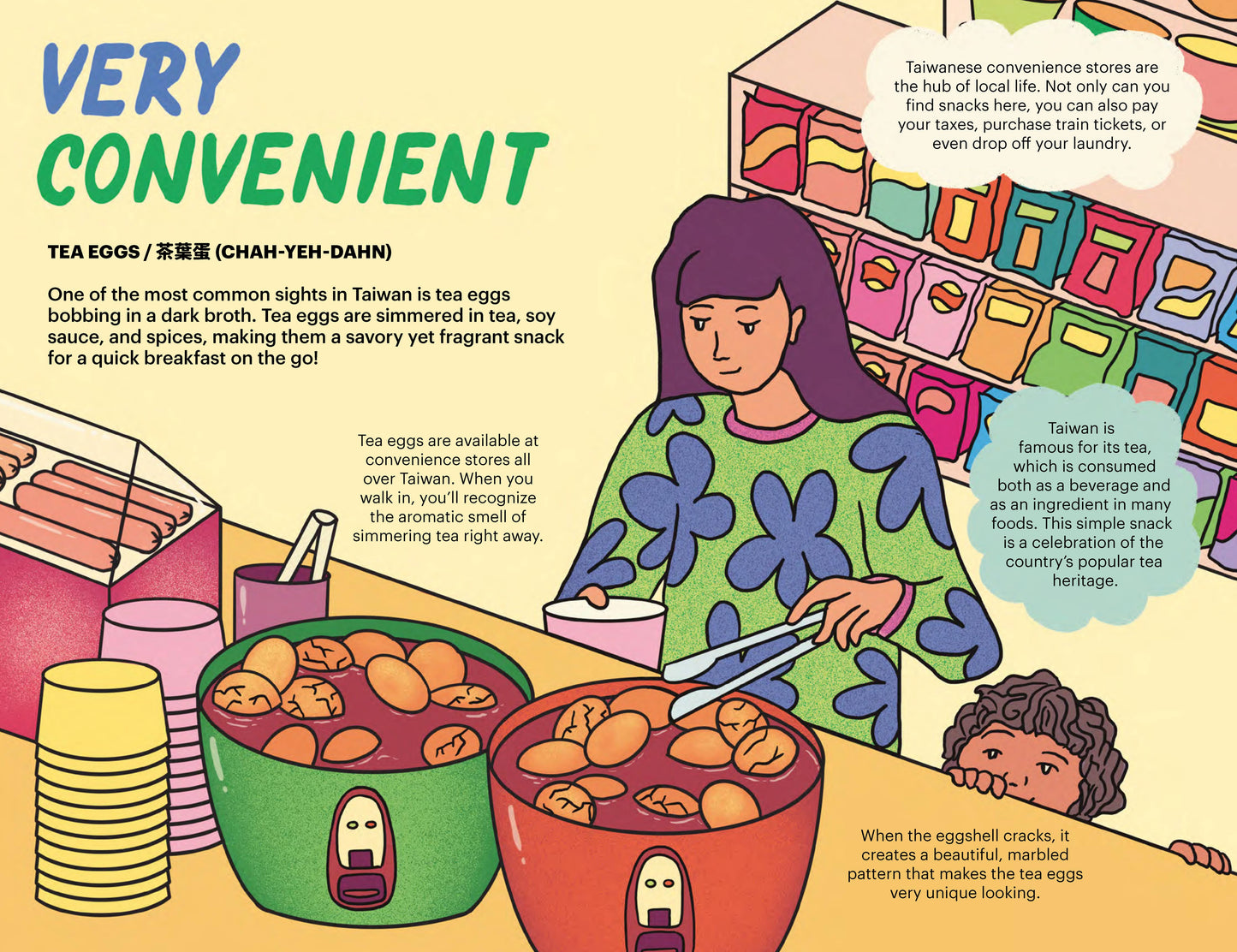 VERY CONVENIENT

TEA EGGS / 茶葉蛋 (CHAH-YEH-DAHN)

One of the most common sights in Taiwan is tea eggs bobbing in a dark broth. Tea eggs are simmered in tea, soy sauce, and spices, making them a savory yet fragrant snack for a quick breakfast on the go!

Taiwanese convenience stores are the hub of local life. Not only can you find snacks here, you can also pay your taxes, purchase train tickets, or even drop off your laundry.

Tea eggs are available at convenience stores all over Taiwan. When you walk in, you'll recognize the aromatic smell of simmering tea right away.

Taiwan is famous for its tea, which is consumed both as a beverage and as an ingredient in many foods. This simple snack is a celebration of the country's popular tea heritage.

When the eggshell cracks, it creates a beautiful, marbled pattern that makes the tea eggs very unique looking.